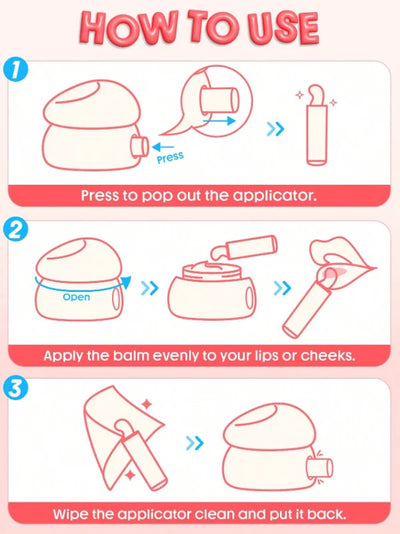 HOW TO USE

1

Press

Press to pop out the applicator.

2

Open

Apply the balm evenly to your lips or cheeks.

3

Wipe the applicator clean and put it back.